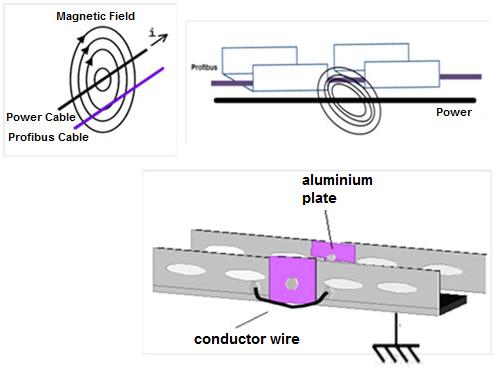 Magnetic Field
i
Power Cable
Profibus Cable

Profibus
Power

aluminium plate
conductor wire